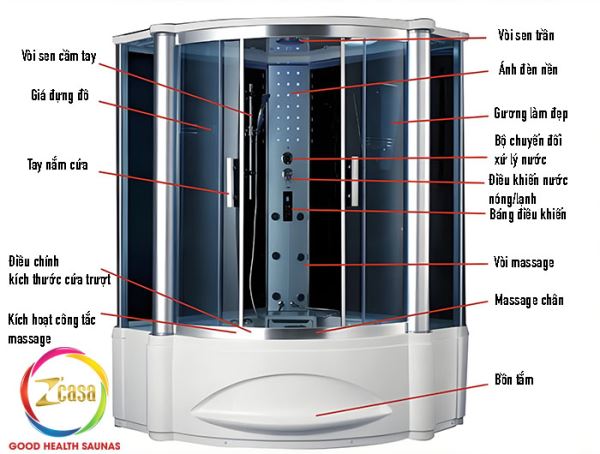 Vòi sen cầm tay

Giá đựng đồ

Tay nắm cửa

Điều chỉnh kích thước cửa trượt

Kích hoạt công tắc massage

Vòi sen trần

Ánh đèn nền

Gương làm đẹp

Bộ chuyển đổi xử lý nước

Điều khiển nước nóng/lạnh

Bảng điều khiển

Vòi massage

Massage chân

Bồn tắm

Z'casa

GOOD HEALTH SAUNAS